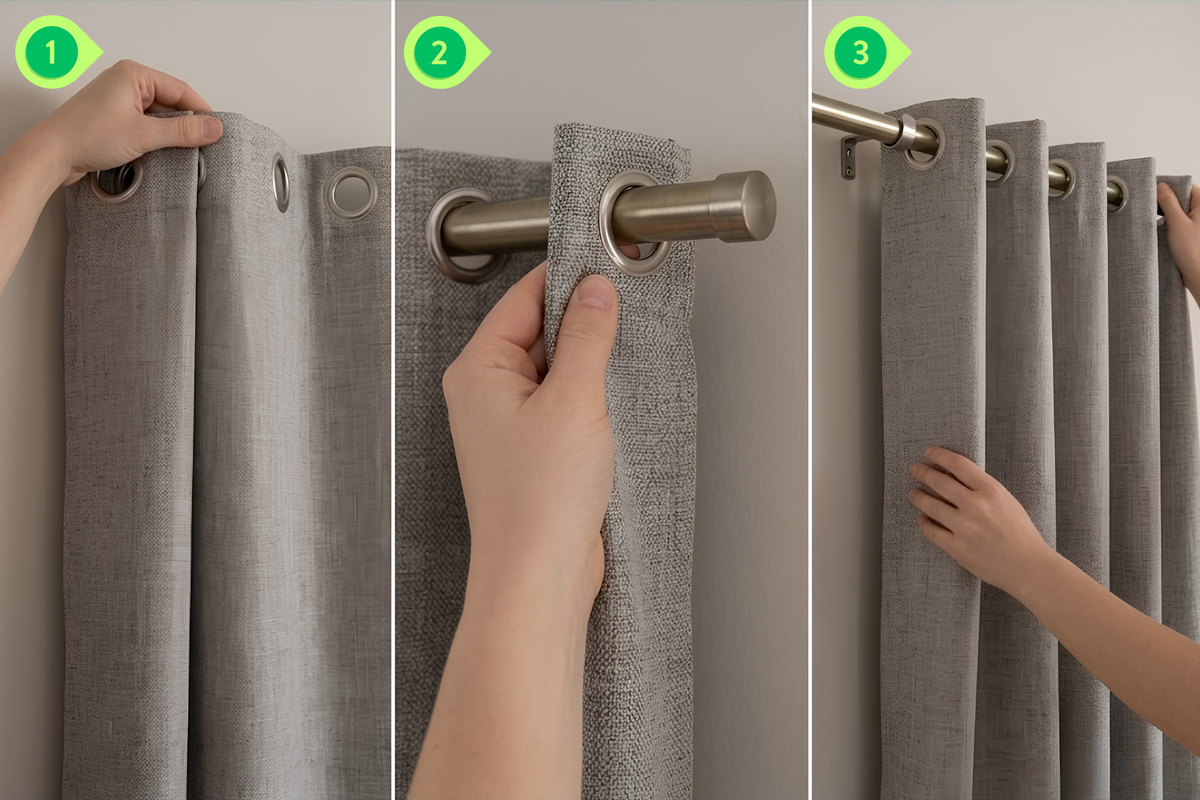 1

2

3